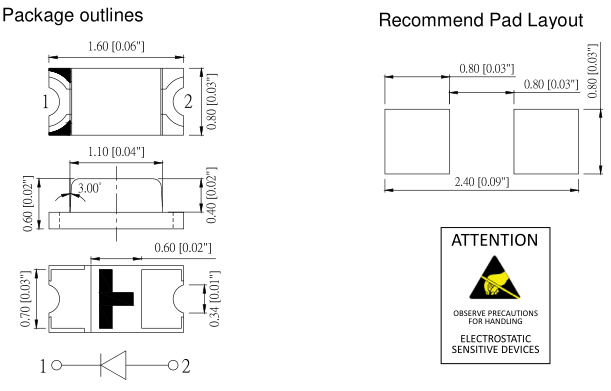 Package outlines

1.60 [0.06"]

1

2

0.80 [0.03"]

1.10 [0.04"]

3.00°

0.60 [0.02"]

0.40 [0.02"]

0.60 [0.02"]

0.70 [0.03"]

0.34 [0.01"]

1

2

Recommend Pad Layout

0.80 [0.03"]

0.80 [0.03"]

0.80 [0.03"]

2.40 [0.09"]

ATTENTION

OBSERVE PRECAUTIONS FOR HANDLING

ELECTROSTATIC SENSITIVE DEVICES